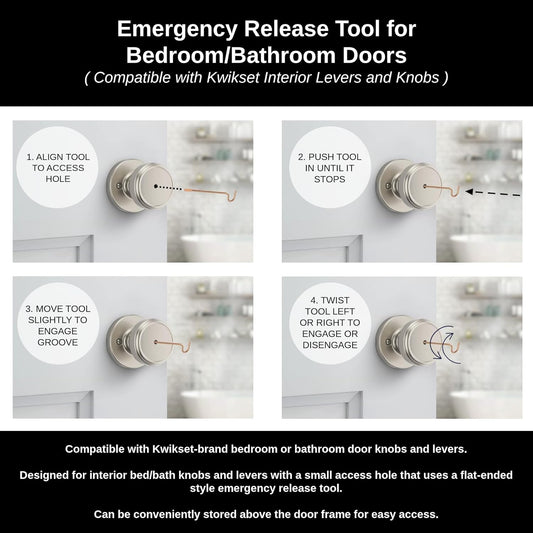 Emergency Release Tool for Bedroom/Bathroom Doors
( Compatible with Kwikset Interior Levers and Knobs )

1. ALIGN TOOL TO ACCESS HOLE

2. PUSH TOOL IN UNTIL IT STOPS

3. MOVE TOOL SLIGHTLY TO ENGAGE GROOVE

4. TWIST TOOL LEFT OR RIGHT TO ENGAGE OR DISENGAGE

Compatible with Kwikset-brand bedroom or bathroom door knobs and levers.

Designed for interior bed/bath knobs and levers with a small access hole that uses a flat-ended style emergency release tool.

Can be conveniently stored above the door frame for easy access.