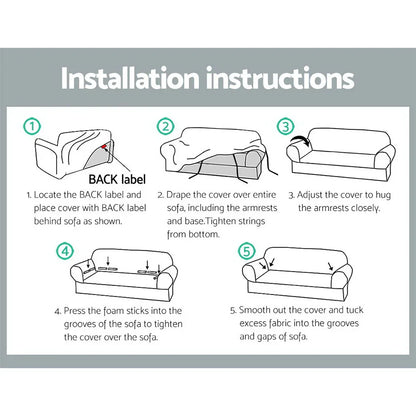 Installation instructions

①

BACK label

1. Locate the BACK label and place cover with BACK label behind sofa as shown.

②

2. Drape the cover over entire sofa, including the armrests and base.Tighten strings from bottom.

③

3. Adjust the cover to hug the armrests closely.

④

4. Press the foam sticks into the grooves of the sofa to tighten the cover over the sofa.

⑤

5. Smooth out the cover and tuck excess fabric into the grooves and gaps of sofa.