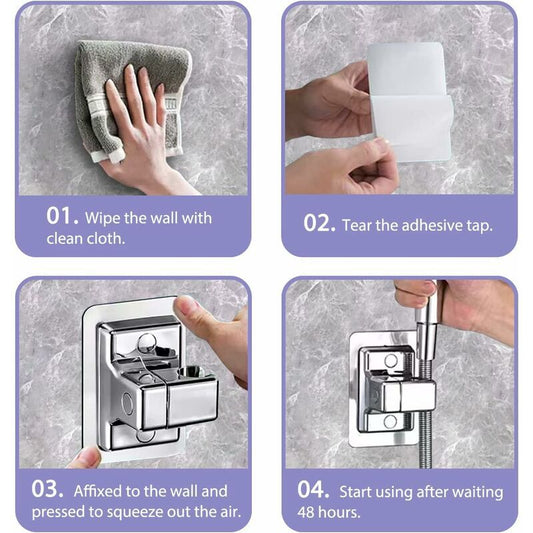 01. Wipe the wall with clean cloth.

02. Tear the adhesive tap.

03. Affixed to the wall and pressed to squeeze out the air.

04. Start using after waiting 48 hours.