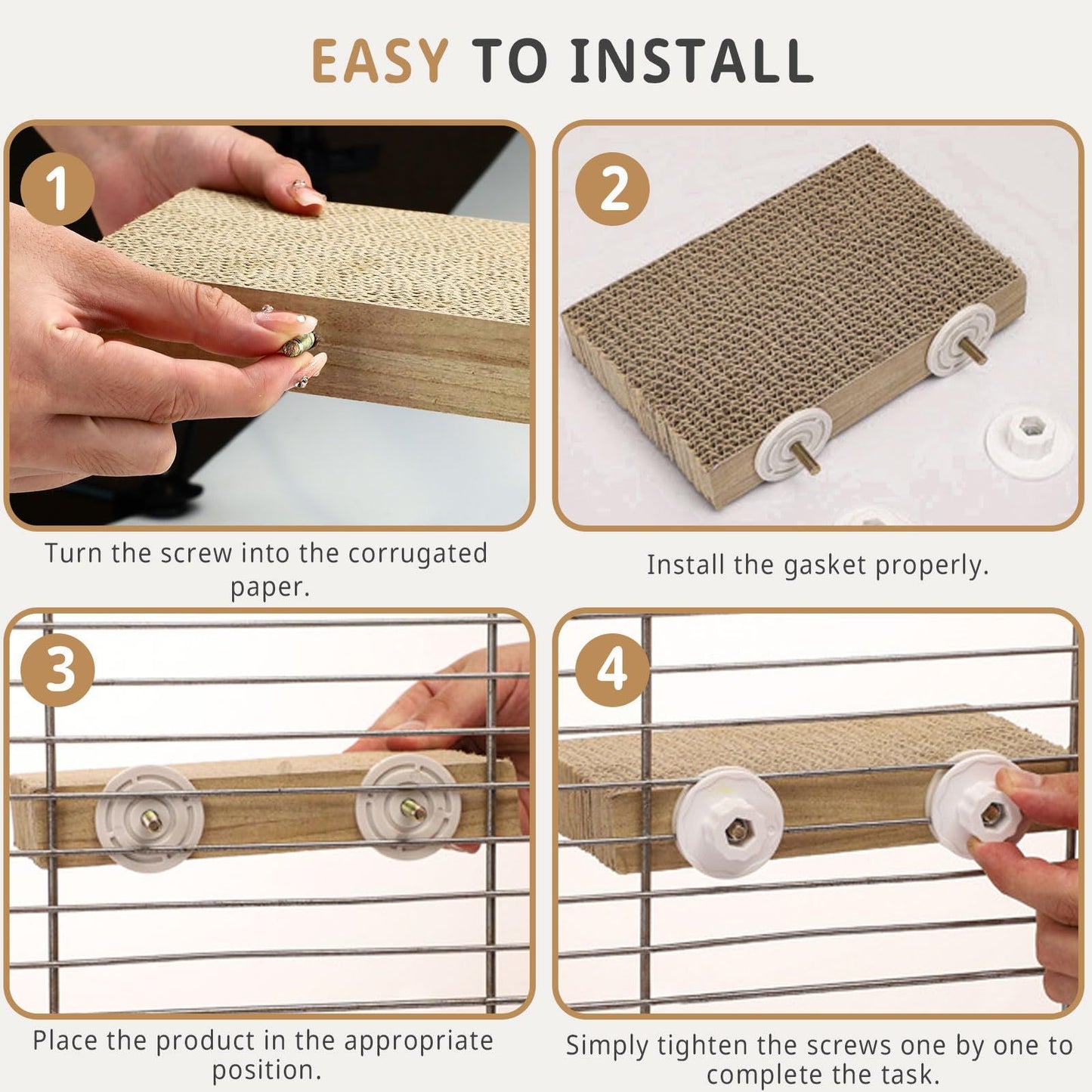 EASY TO INSTALL

1

Turn the screw into the corrugated paper.

2

Install the gasket properly.

3

Place the product in the appropriate position.

4

Simply tighten the screws one by one to complete the task.