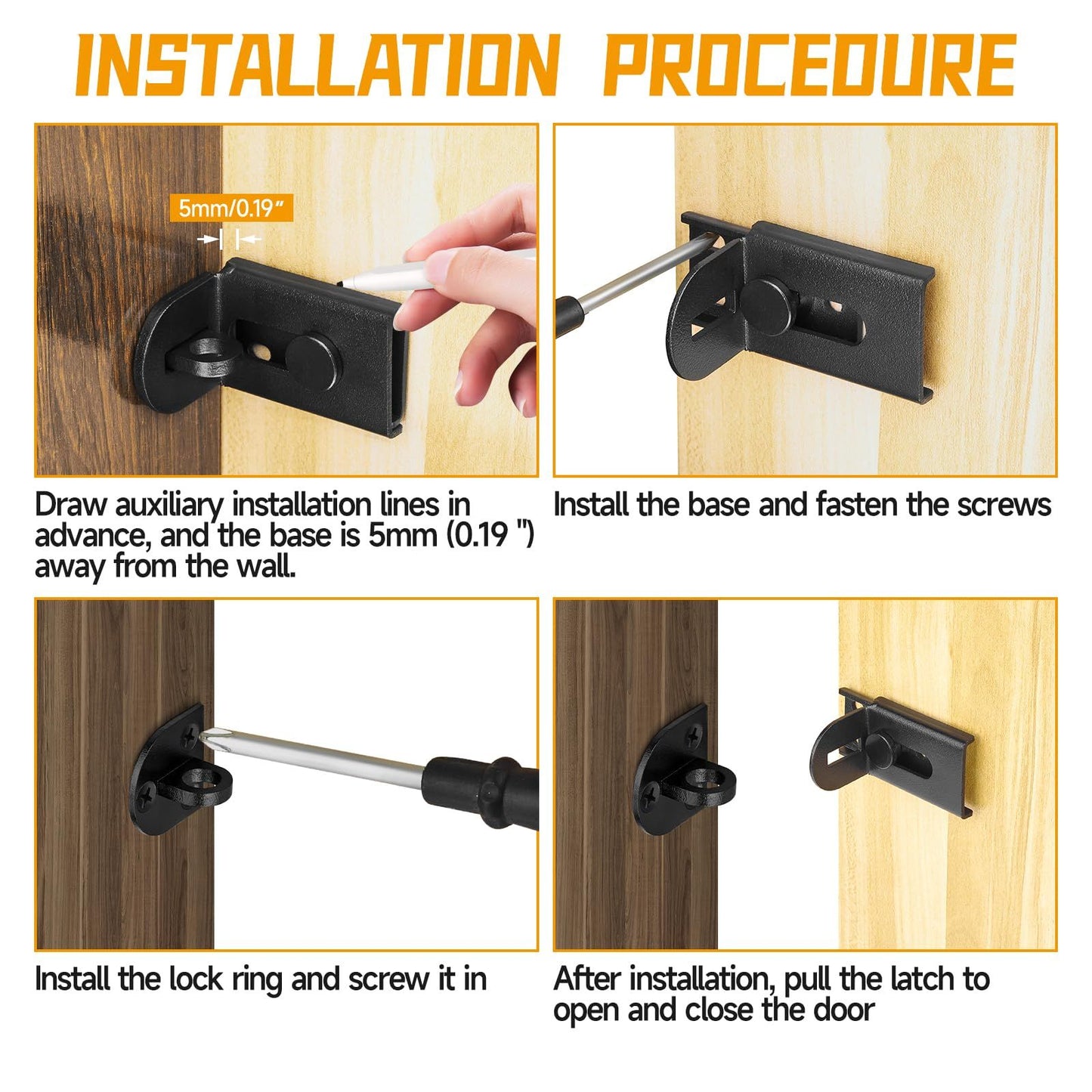 INSTALLATION PROCEDURE

5mm/0.19"

Draw auxiliary installation lines in advance, and the base is 5mm (0.19 ") away from the wall.

Install the base and fasten the screws

Install the lock ring and screw it in

After installation, pull the latch to open and close the door