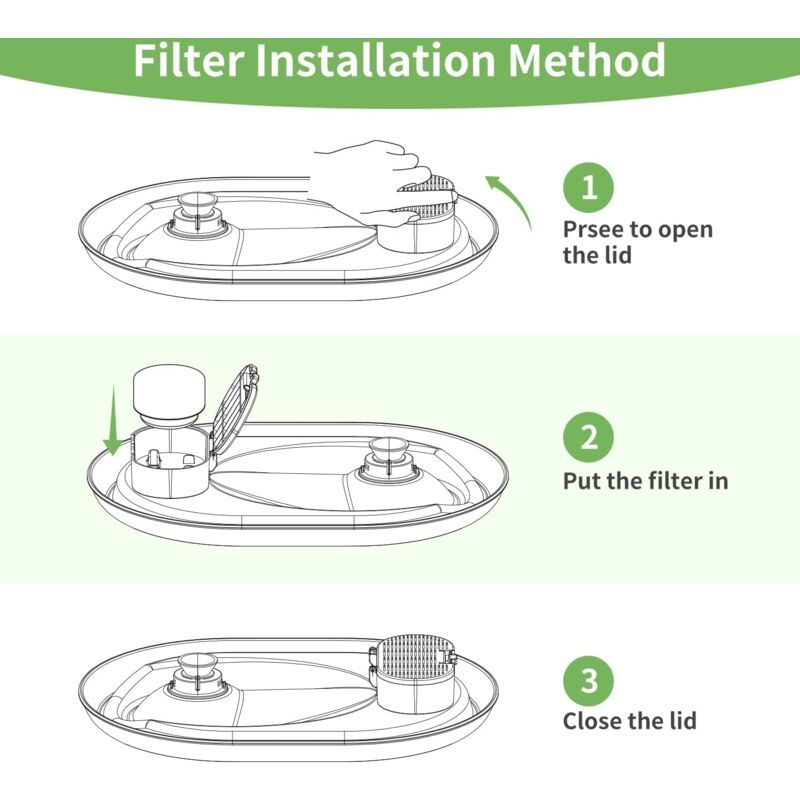 Filter Installation Method

1
Prsee to open the lid

2
Put the filter in

3
Close the lid