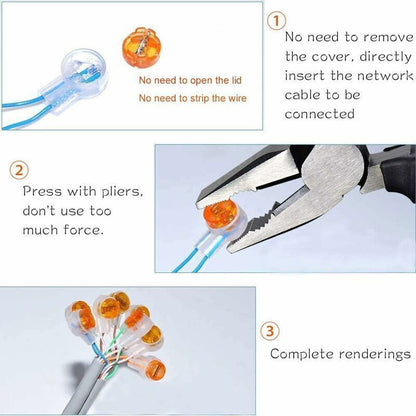 No need to open the lid

No need to strip the wire

1

No need to remove the cover, directly insert the network cable to be connected

2

Press with pliers, don't use too much force.

3

Complete renderings