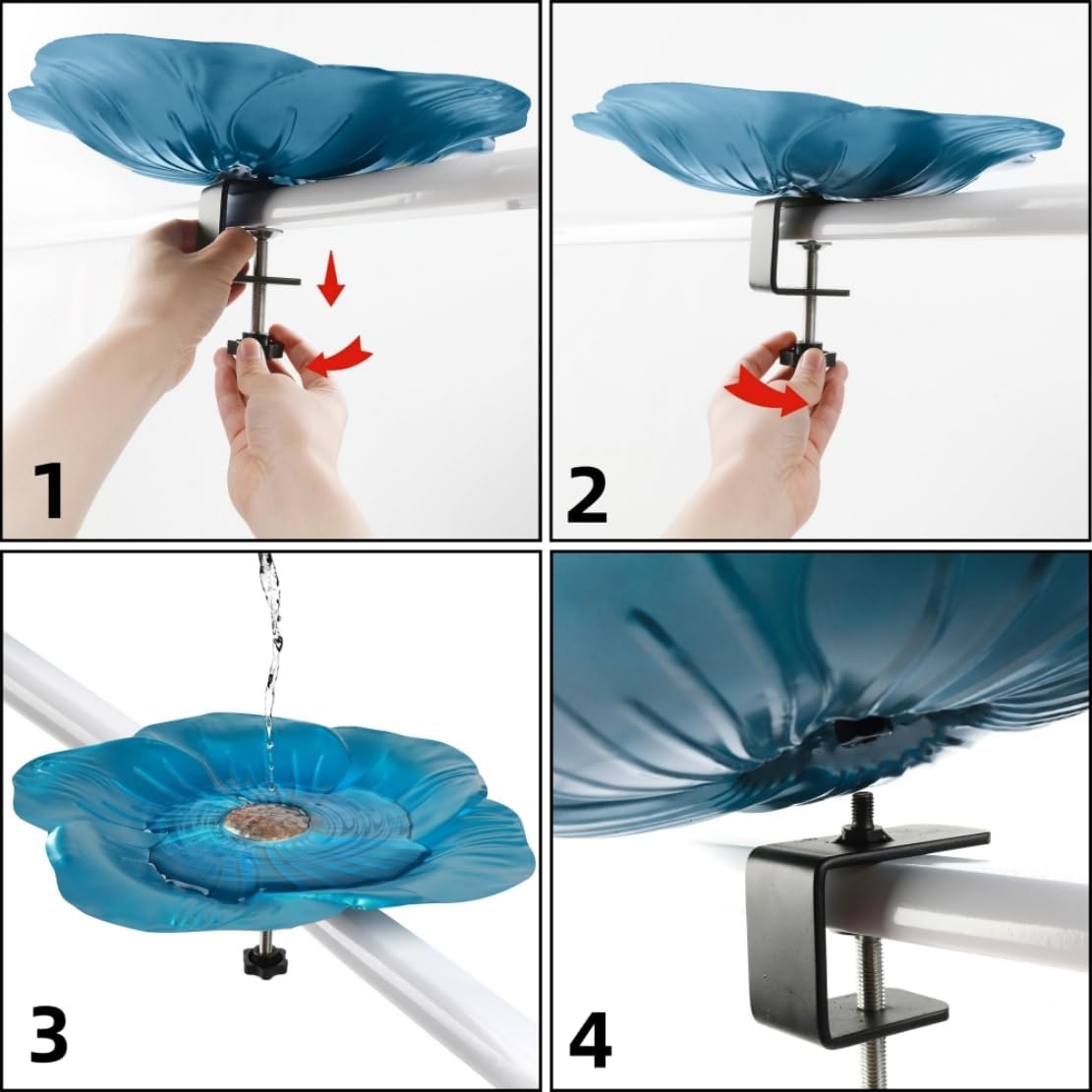 1

2

3

4