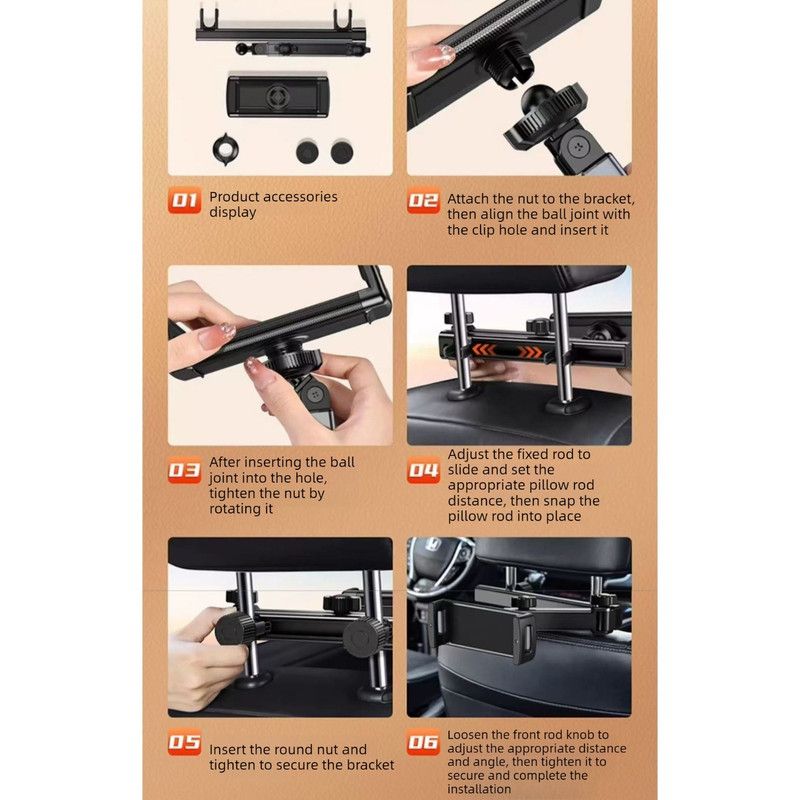 01 Product accessories display

02 Attach the nut to the bracket, then align the ball joint with the clip hole and insert it

03 After inserting the ball joint into the hole, tighten the nut by rotating it

04 Adjust the fixed rod to slide and set the appropriate pillow rod distance, then snap the pillow rod into place

05 Insert the round nut and tighten to secure the bracket

06 Loosen the front rod knob to adjust the appropriate distance and angle, then tighten it to secure and complete the installation