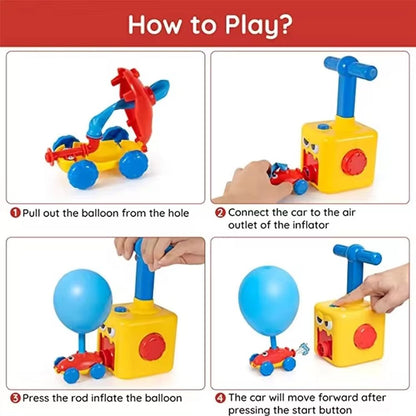 How to Play?

1 Pull out the balloon from the hole

2 Connect the car to the air outlet of the inflator

3 Press the rod inflate the balloon

4 The car will move forward after pressing the start button