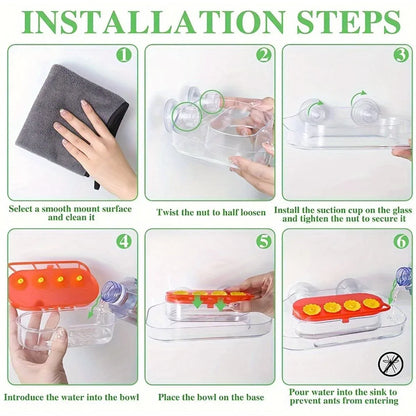 INSTALLATION STEPS

1

Select a smooth mount surface and clean it

2

Twist the nut to half loosen

3

Install the suction cup on the glass and tighten the nut to secure it

4

Introduce the water into the bowl

5

Place the bowl on the base

6

Pour water into the sink to prevent ants from entering