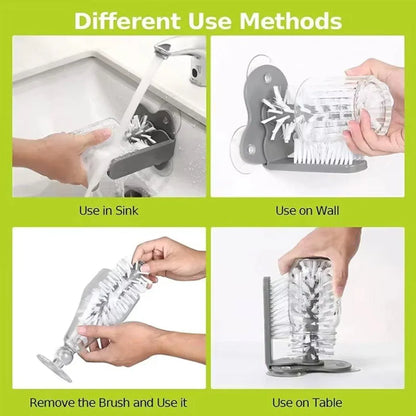 Different Use Methods

Use in Sink

Use on Wall

Remove the Brush and Use it

Use on Table