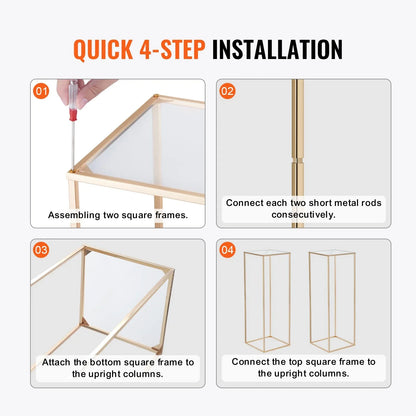 QUICK 4-STEP INSTALLATION

01

Assembling two square frames.

02

Connect each two short metal rods consecutively.

03

Attach the bottom square frame to the upright columns.

04

Connect the top square frame to the upright columns.